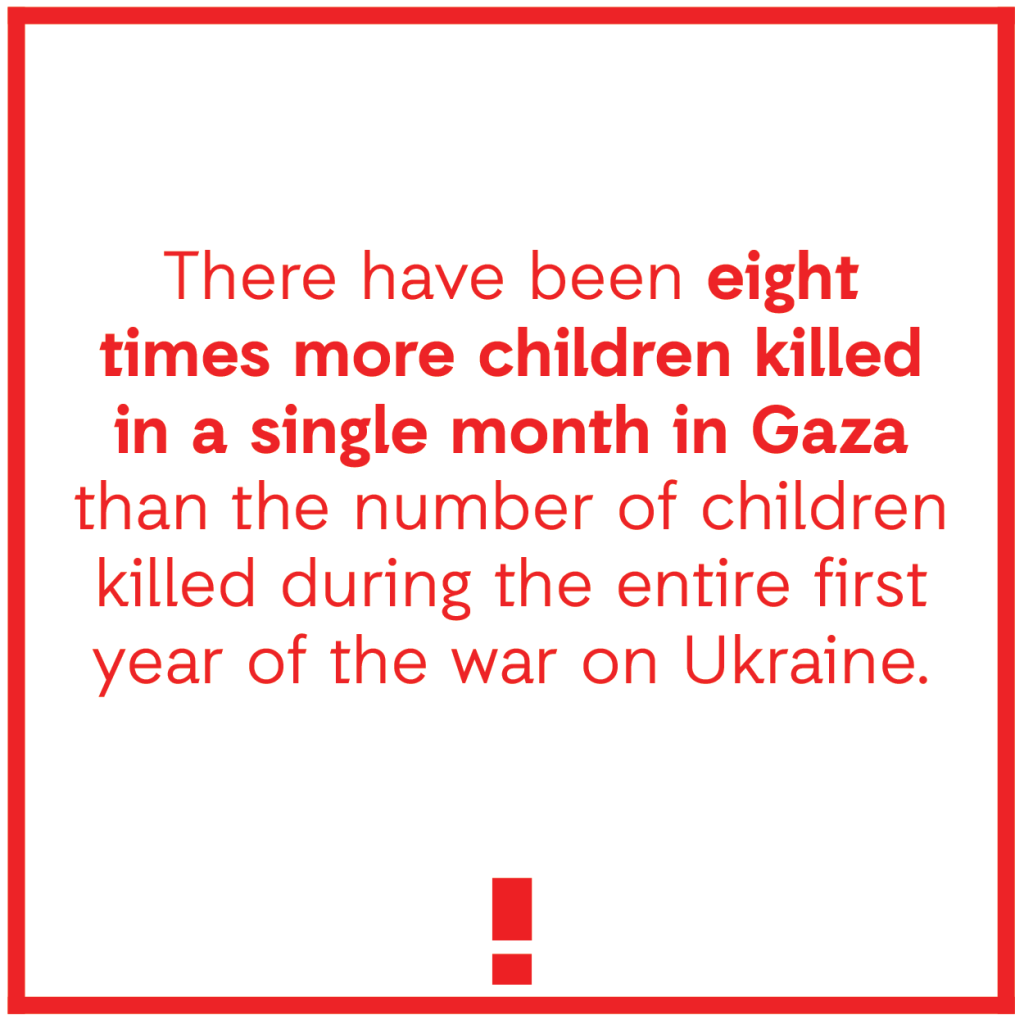 There have been eight times more children killed in a single month in Gaza than the number of children killed during the entire first year of the war on Ukraine.

!