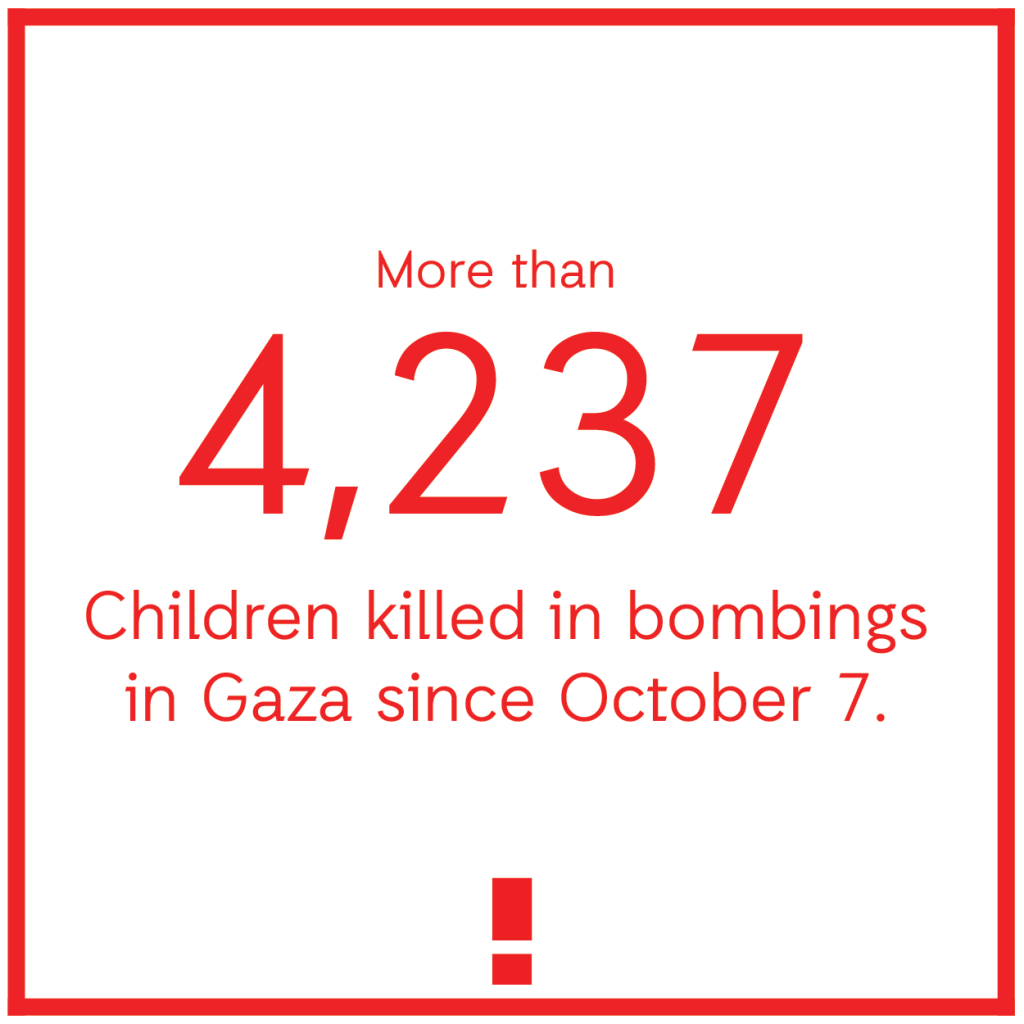 More than

4,237

Children killed in bombings in Gaza since October 7.

!