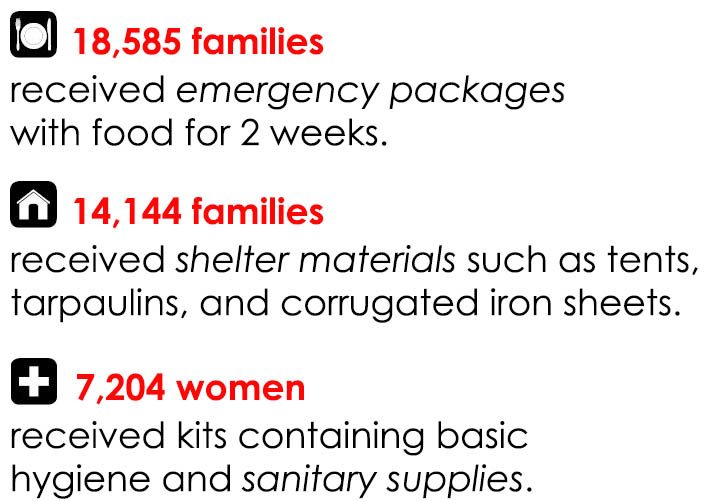 18,585 families
received emergency packages with food for 2 weeks.

14,144 families
received shelter materials such as tents, tarpaulins, and corrugated iron sheets.

7,204 women
received kits containing basic hygiene and sanitary supplies.